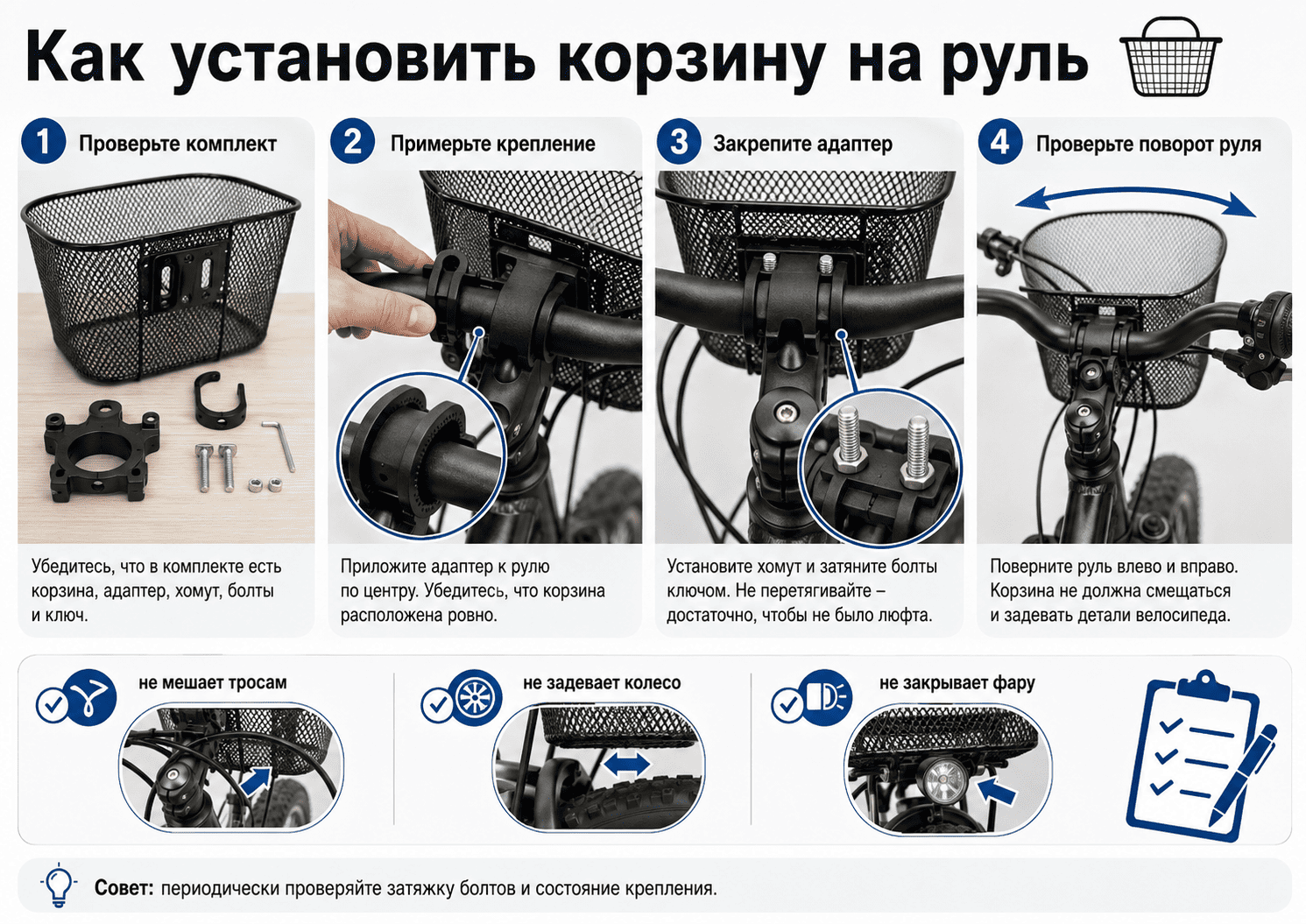 Как установить корзину на руль

1 Проверьте комплект

Убедитесь, что в комплекте есть корзина, адаптер, хомут, болты и ключ.

2 Примерьте крепление

Приложите адаптер к рулю по центру. Убедитесь, что корзина расположена ровно.

3 Закрепите адаптер

Установите хомут и затяните болты ключом. Не перетягивайте – достаточно, чтобы не было люфта.

4 Проверьте поворот руля

Поверните руль влево и вправо. Корзина не должна смещаться и задевать детали велосипеда.

не мешает тросам

не задевает колесо

не закрывает фару

Совет: периодически проверяйте затяжку болтов и состояние крепления.