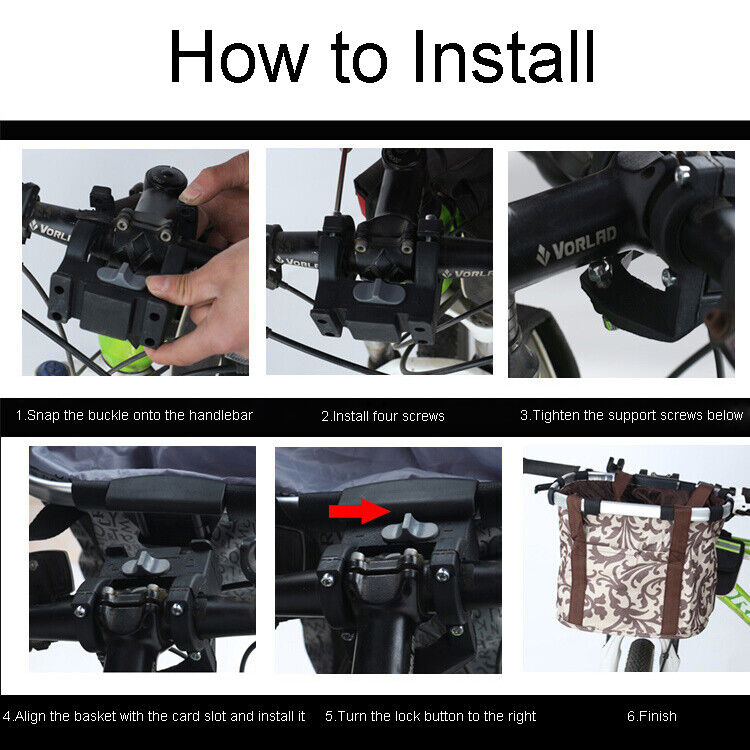 How to Install

VORLAD

VORLAD VORLAD

VORLAD

1.Snap the buckle onto the handlebar

2.Install four screws

3.Tighten the support screws below

4.Align the basket with the card slot and install it

5.Turn the lock button to the right

6.Finish