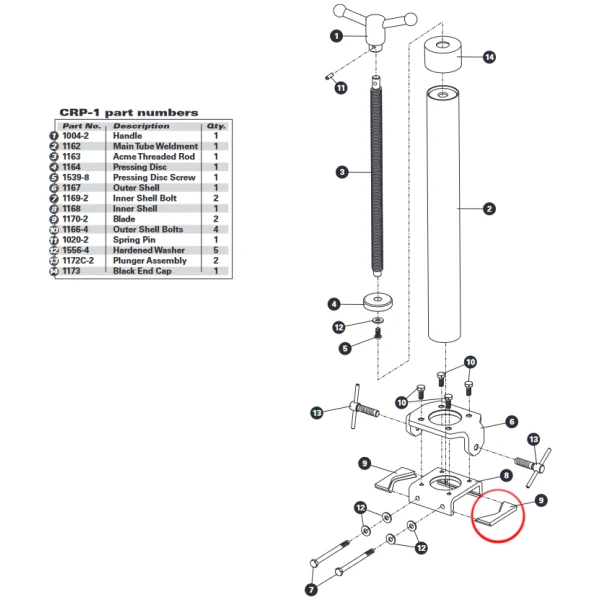 CRP-1 part numbers

| | Part No. | Description | Qty. |
|---|---|---|---|
| 1 | 1004-2 | Handle | 1 |
| 2 | 1162 | Main Tube Weldment | 1 |
| 3 | 1163 | Acme Threaded Rod | 1 |
| 4 | 1164 | Pressing Disc | 1 |
| 5 | 1539-8 | Pressing Disc Screw | 1 |
| 6 | 1167 | Outer Shell | 1 |
| 7 | 1169-2 | Inner Shell Bolt | 2 |
| 8 | 1168 | Inner Shell | 1 |
| 9 | 1170-2 | Blade | 2 |
| 10 | 1166-4 | Outer Shell Bolts | 4 |
| 11 | 1020-2 | Spring Pin | 1 |
| 12 | 1556-4 | Hardened Washer | 5 |
| 13 | 1172C-2 | Plunger Assembly | 2 |
| 14 | 1173 | Black End Cap | 1 |

1
14
11
3
2
4
12
5
10
10
13
6
13
9
8
9
12
12
7