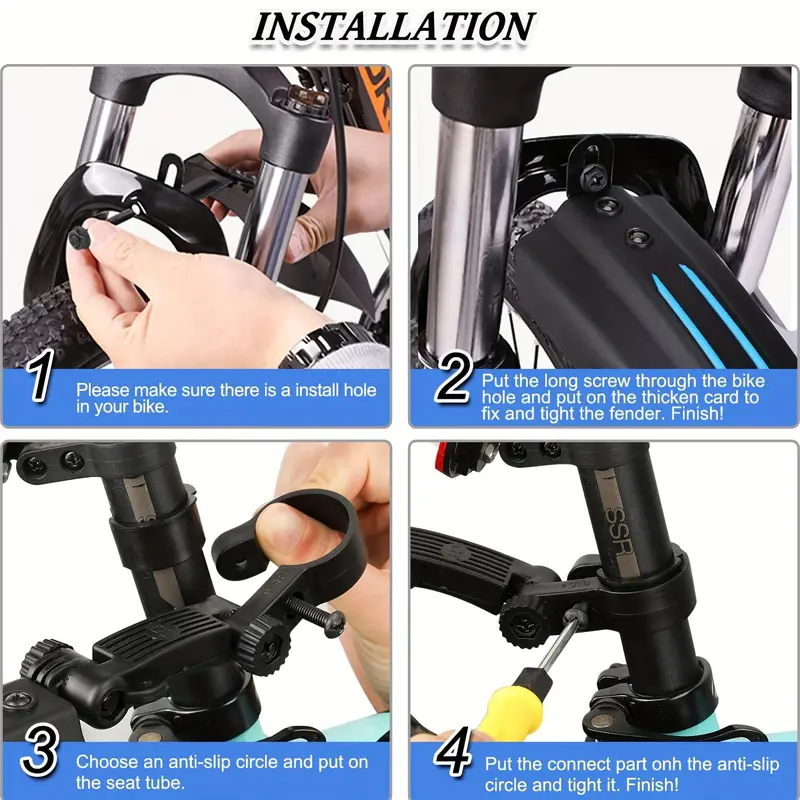 INSTALLATION

1 Please make sure there is a install hole in your bike.

2 Put the long screw through the bike hole and put on the thicken card to fix and tight the fender. Finish!

SSR

3 Choose an anti-slip circle and put on the seat tube.

4 Put the connect part onh the anti-slip circle and tight it. Finish!