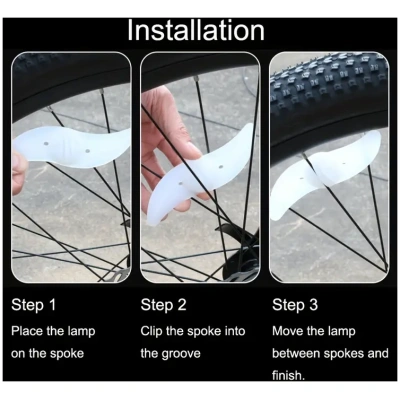 Installation

Step 1
Place the lamp on the spoke

Step 2
Clip the spoke into the groove

Step 3
Move the lamp between spokes and finish.