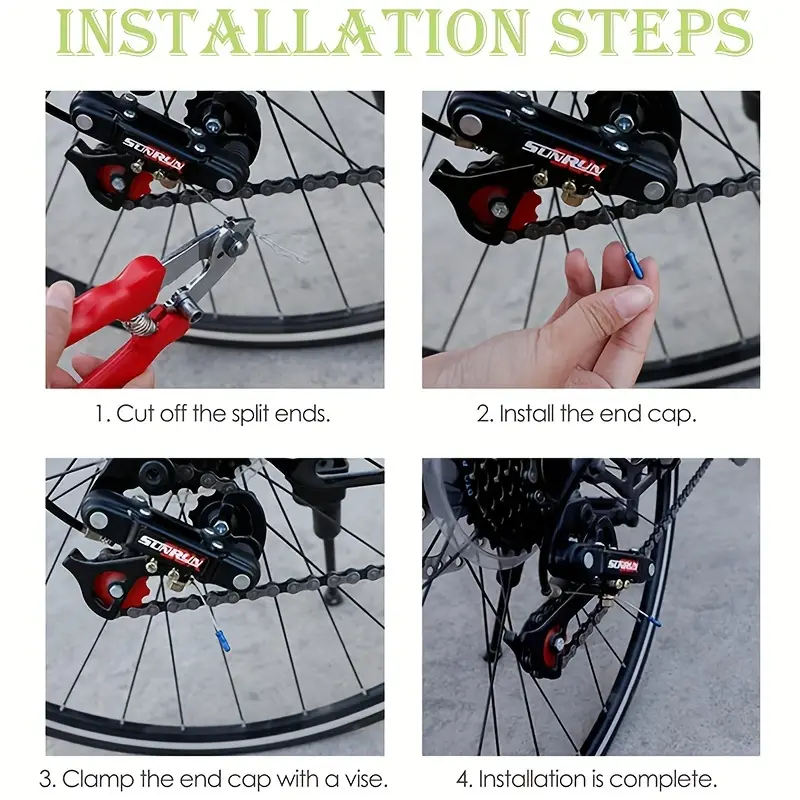 INSTALLATION STEPS

SUNRUN

1. Cut off the split ends.

SUNRUN

2. Install the end cap.

SUNRUN

3. Clamp the end cap with a vise.

SUNRUN

4. Installation is complete.